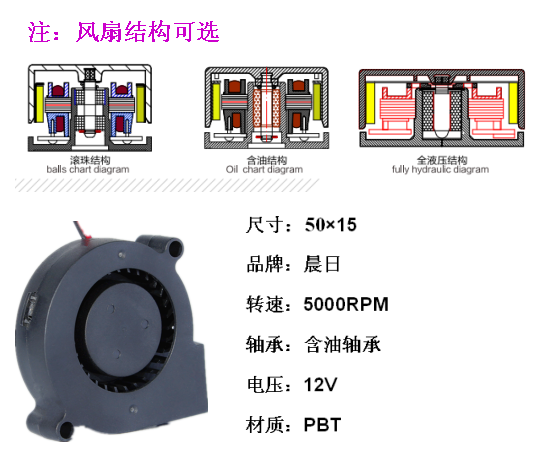 注：风扇结构可选

滚珠结构
balls chart diagram

含油结构
Oil chart diagram

全液压结构
fully hydraulic diagram

尺寸：50×15

品牌：晨日

转速：5000RPM

轴承：含油轴承

电压：12V

材质：PBT