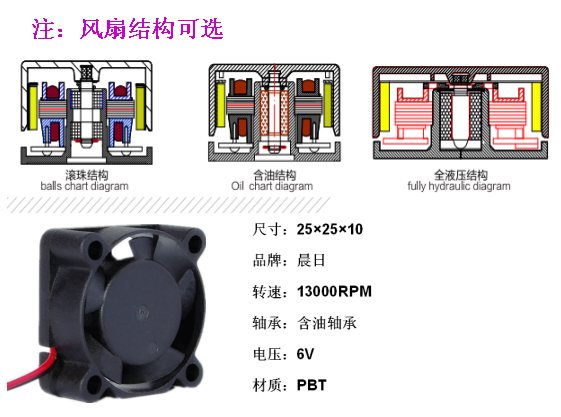 注：风扇结构可选

滚珠结构
balls chart diagram

含油结构
Oil chart diagram

全液压结构
fully hydraulic diagram

尺寸：25×25×10

品牌：晨日

转速：13000RPM

轴承：含油轴承

电压：6V

材质：PBT